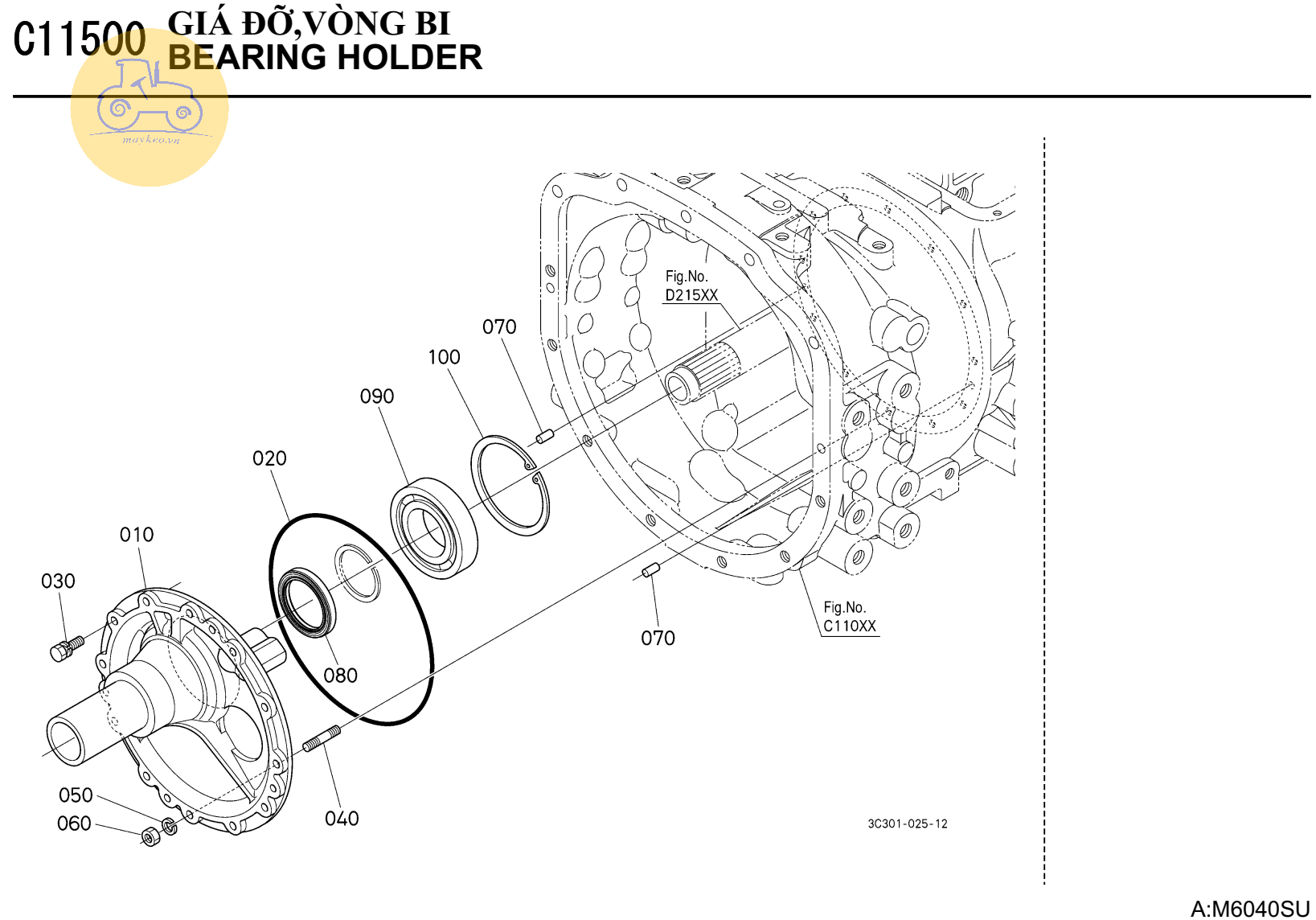 C11500 GIÁ ĐỠ,VÒNG BI
BEARING HOLDER

maykeo.vn

Fig.No.
D215XX

070

100

090

020

010

030

080

070

Fig.No.
C110XX

050

060

040

3C301-025-12

A:M6040SU